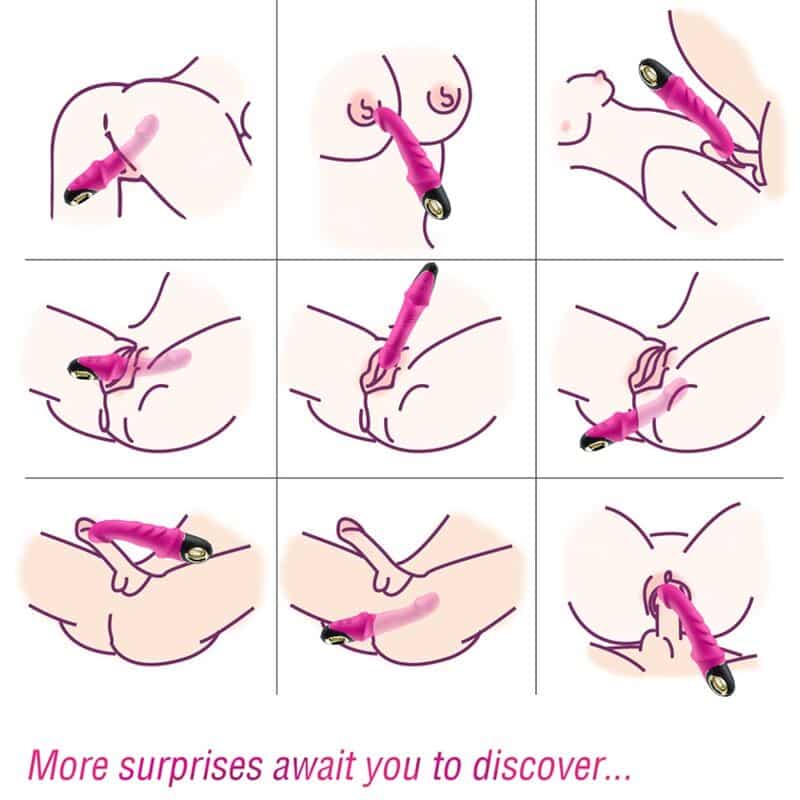 More surprises await you to discover...