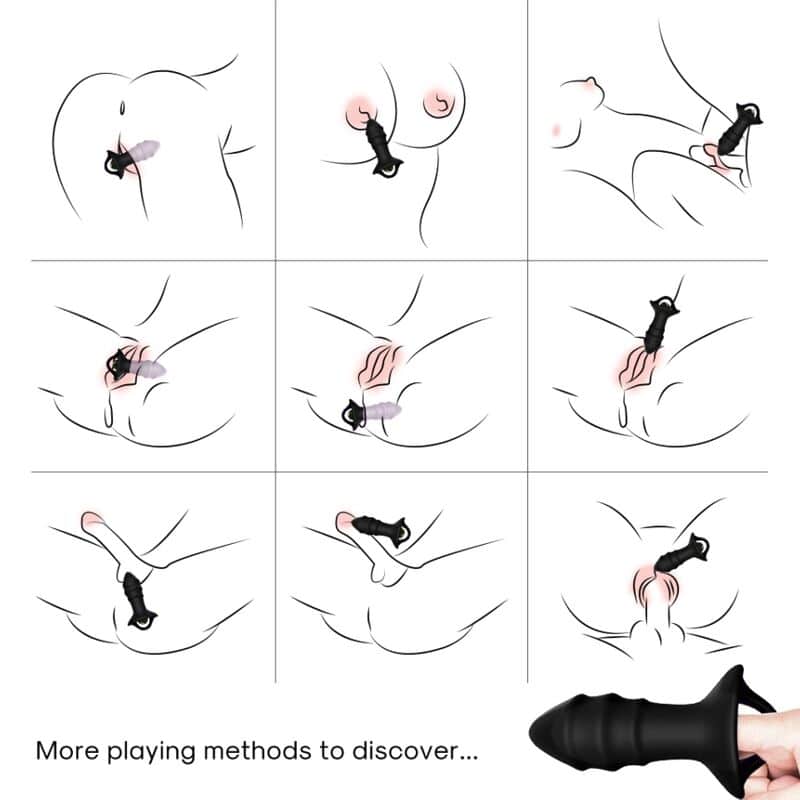 More playing methods to discover...